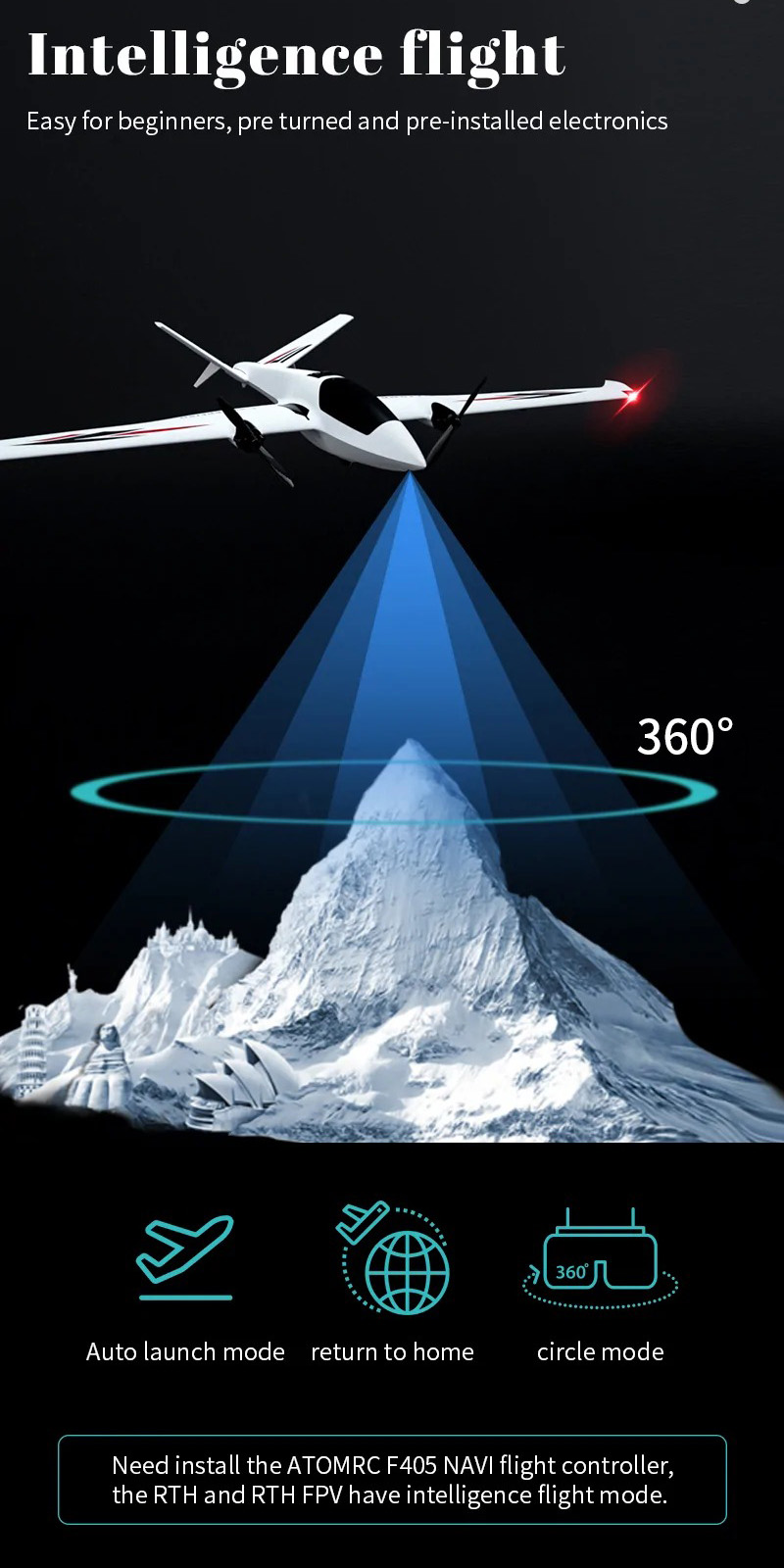 Intelligence flight

Easy for beginners, pre turned and pre-installed electronics

360°

360°

Auto launch mode return to home circle mode

Need install the ATOMRC F405 NAVI flight controller, the RTH and RTH FPV have intelligence flight mode.