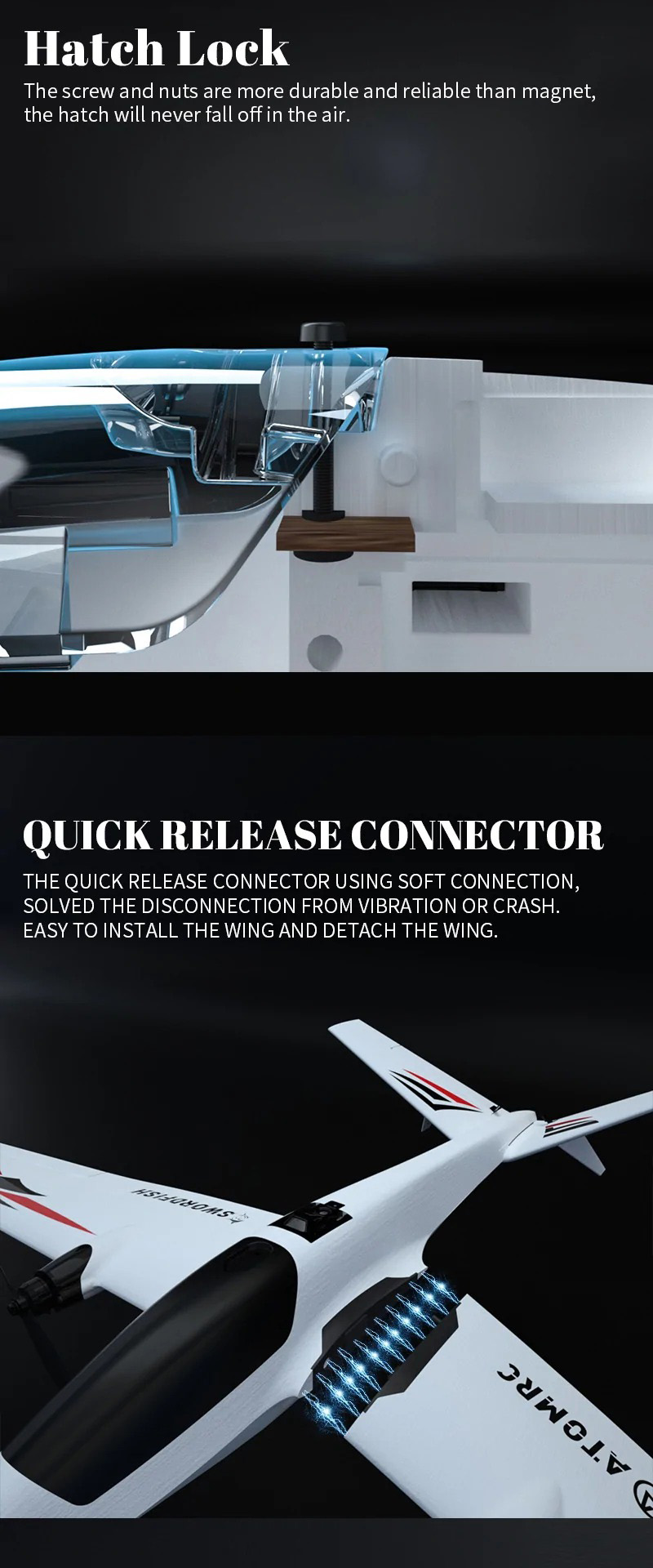 Hatch Lock

The screw and nuts are more durable and reliable than magnet, the hatch will never fall off in the air.

QUICK RELEASE CONNECTOR

THE QUICK RELEASE CONNECTOR USING SOFT CONNECTION, SOLVED THE DISCONNECTION FROM VIBRATION OR CRASH. EASY TO INSTALL THE WING AND DETACH THE WING.

SWORDFISH

ATOMRC