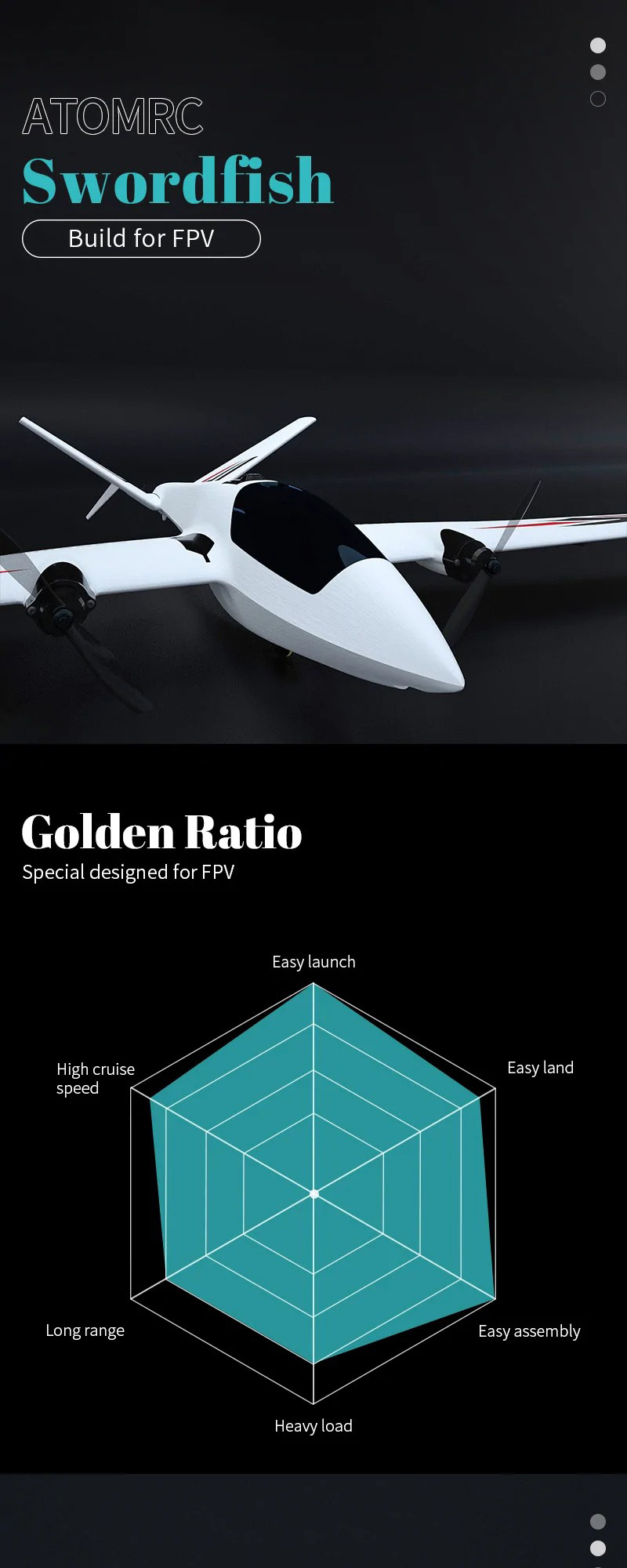 ATOMRC
Swordfish
Build for FPV

Golden Ratio
Special designed for FPV

Easy launch
Easy land
Easy assembly
Heavy load
Long range
High cruise speed