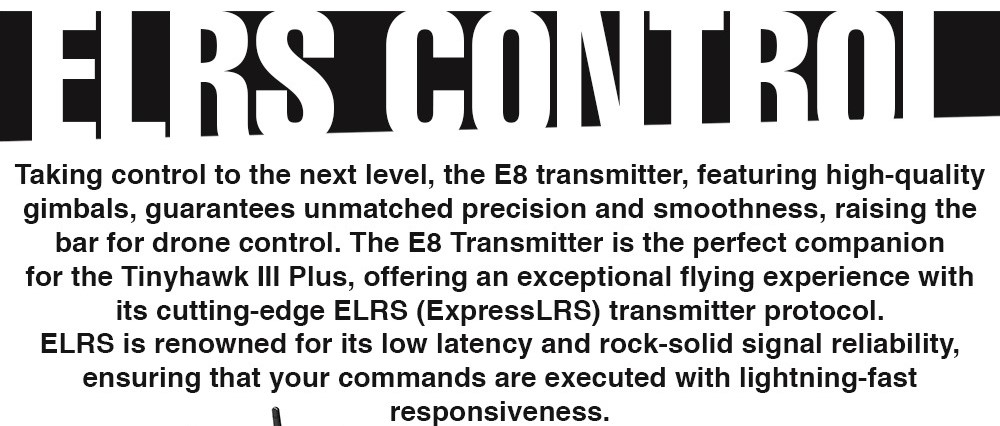 ELRS CONTROL

Taking control to the next level, the E8 transmitter, featuring high-quality gimbals, guarantees unmatched precision and smoothness, raising the bar for drone control. The E8 Transmitter is the perfect companion for the Tinyhawk III Plus, offering an exceptional flying experience with its cutting-edge ELRS (ExpressLRS) transmitter protocol.
ELRS is renowned for its low latency and rock-solid signal reliability, ensuring that your commands are executed with lightning-fast responsiveness.