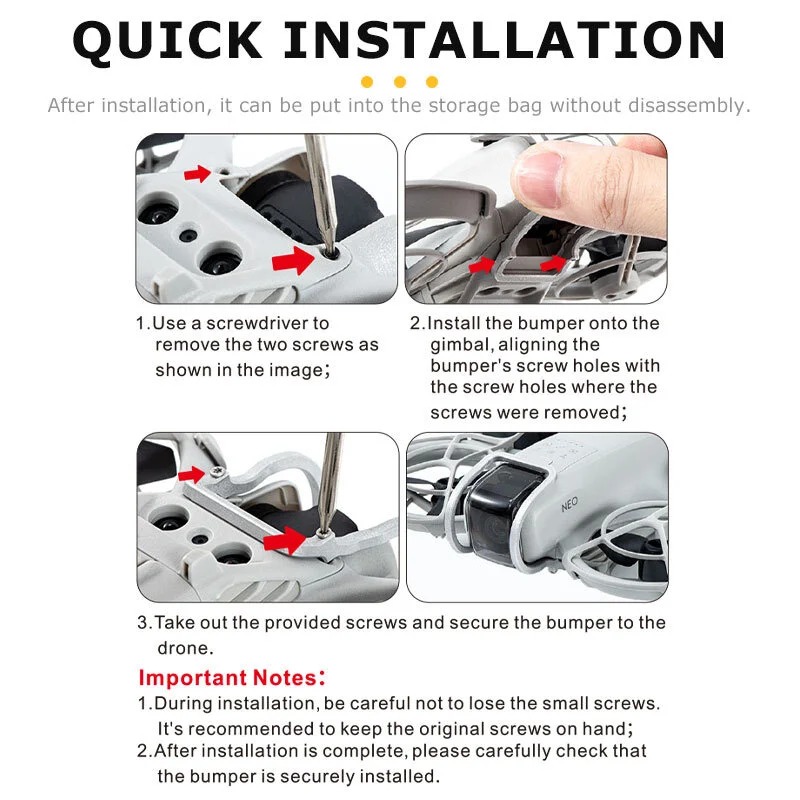 QUICK INSTALLATION

After installation, it can be put into the storage bag without disassembly.

1.Use a screwdriver to remove the two screws as shown in the image;

2.Install the bumper onto the gimbal, aligning the bumper's screw holes with the screw holes where the screws were removed;

NEO

3.Take out the provided screws and secure the bumper to the drone.

Important Notes:

1.During installation, be careful not to lose the small screws. It's recommended to keep the original screws on hand;

2.After installation is complete, please carefully check that the bumper is securely installed.